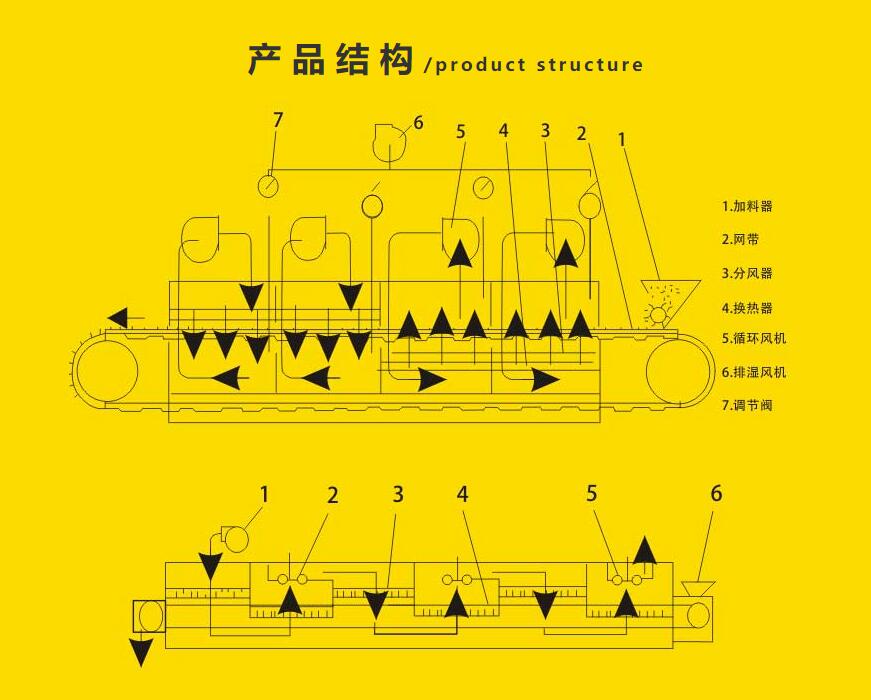 产品结构 /product structure

7
6
5
4
3
2
1

1.加料器
2.网带
3.分风器
4.换热器
5.循环风机
6.排湿风机
7.调节阀

1
2
3
4
5
6