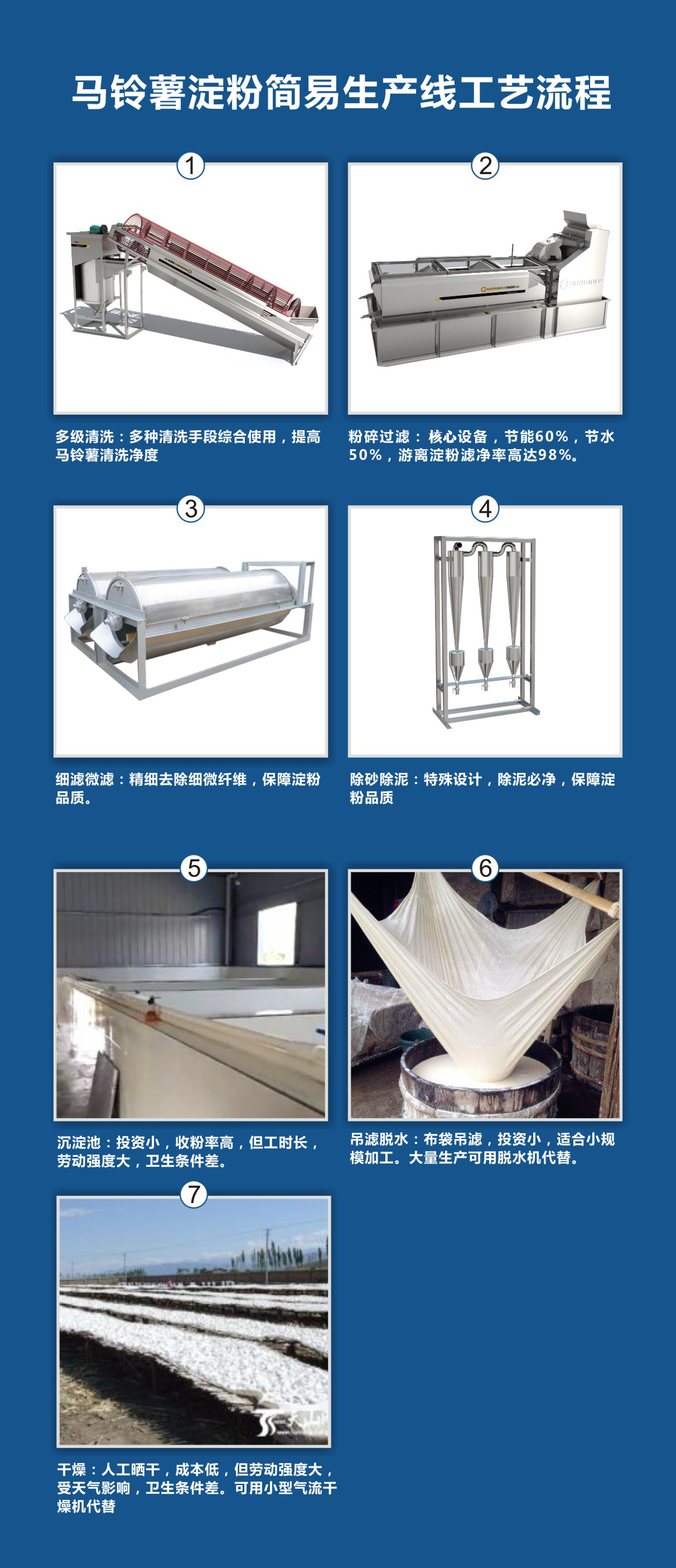 马铃薯淀粉简易生产线工艺流程

1

多级清洗：多种清洗手段综合使用，提高马铃薯清洗净度

2

粉碎过滤：核心设备，节能60%，节水50%，游离淀粉滤净率高达98%。

3

细滤微滤：精细去除细微纤维，保障淀粉品质。

4

除砂除泥：特殊设计，除泥必净，保障淀粉品质

5

沉淀池：投资小，收粉率高，但工时长，劳动强度大，卫生条件差。

6

吊滤脱水：布袋吊滤，投资小，适合小规模加工。大量生产可用脱水机代替。

7

干燥：人工晒干，成本低，但劳动强度大，受天气影响，卫生条件差。可用小型气流干燥机代替